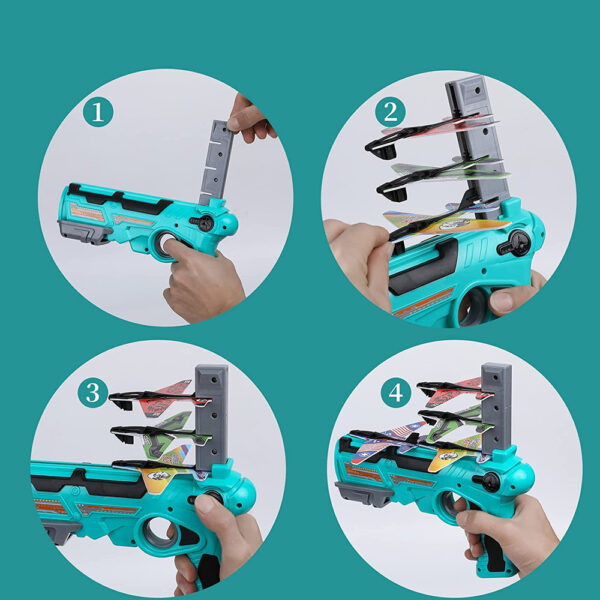 1

2

3

4